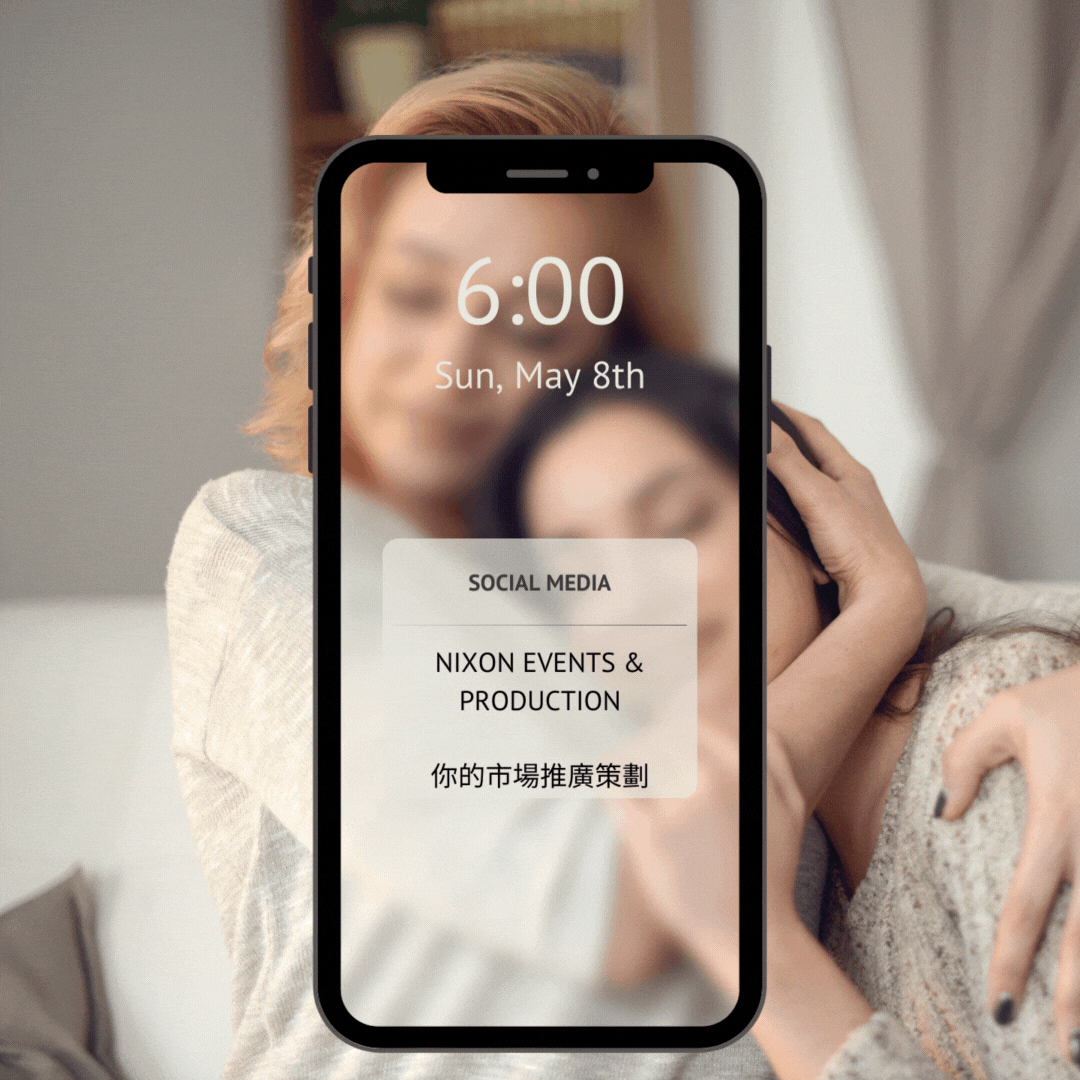 6:00
Sun, May 8th

SOCIAL MEDIA

NIXON EVENTS & PRODUCTION

你的市場推廣策劃